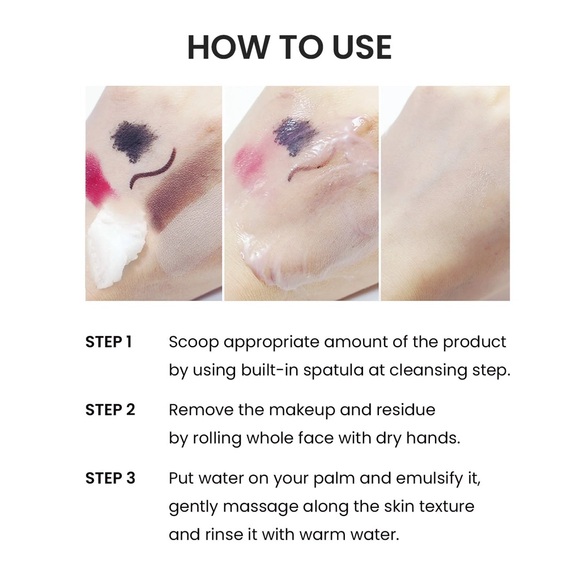 HOW TO USE

STEP 1 Scoop appropriate amount of the product by using built-in spatula at cleansing step.

STEP 2 Remove the makeup and residue by rolling whole face with dry hands.

STEP 3 Put water on your palm and emulsify it, gently massage along the skin texture and rinse it with warm water.